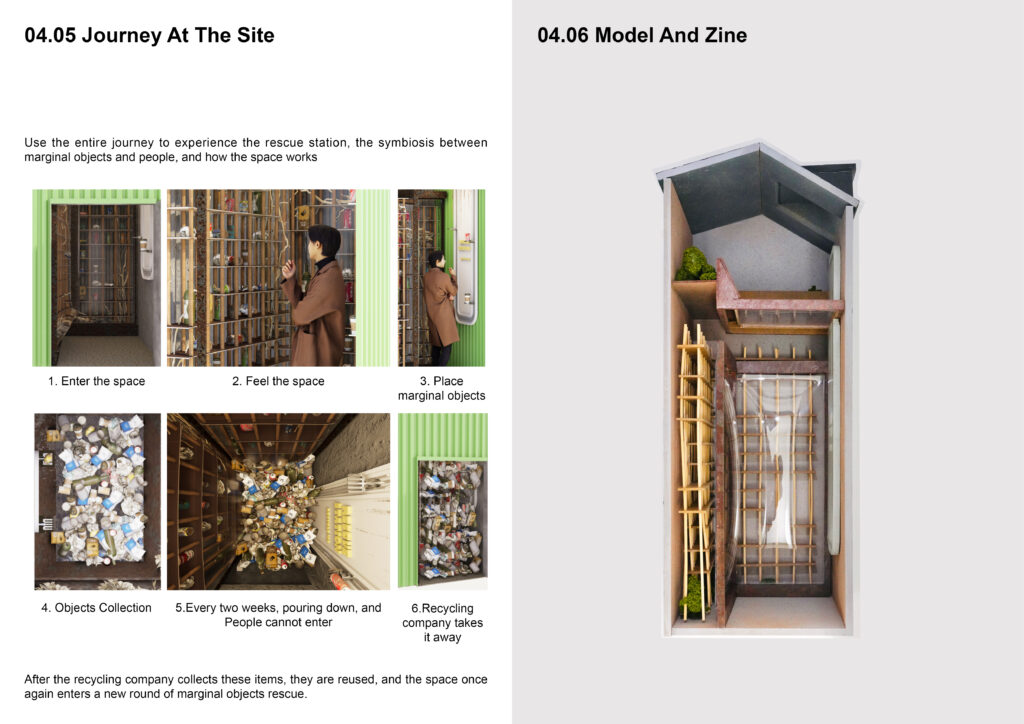 04.05 Journey At The Site

Use the entire journey to experience the rescue station, the symbiosis between marginal objects and people, and how the space works

1. Enter the space

2. Feel the space

3. Place marginal objects

4. Objects Collection

5.Every two weeks, pouring down, and People cannot enter

6.Recycling company takes it away

After the recycling company collects these items, they are reused, and the space once again enters a new round of marginal objects rescue.

04.06 Model And Zine