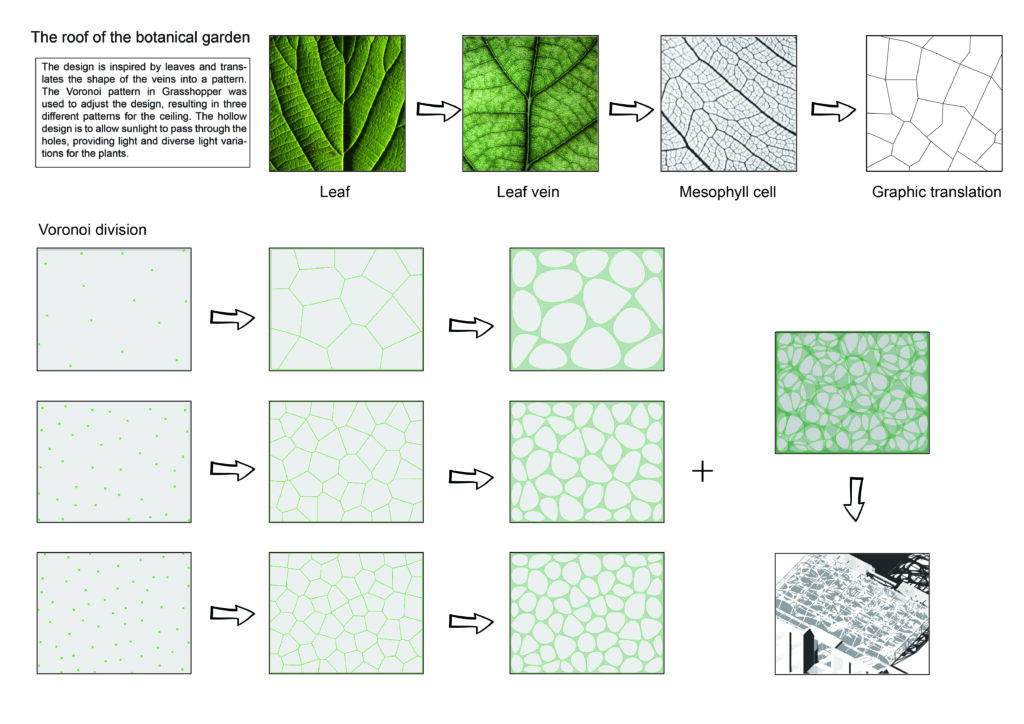 The roof of the botanical garden

The design is inspired by leaves and translates the shape of the veins into a pattern. The Voronoi pattern in Grasshopper was used to adjust the design, resulting in three different patterns for the ceiling. The hollow design is to allow sunlight to pass through the holes, providing light and diverse light variations for the plants.

Leaf

Leaf vein

Mesophyll cell

Graphic translation

Voronoi division

+