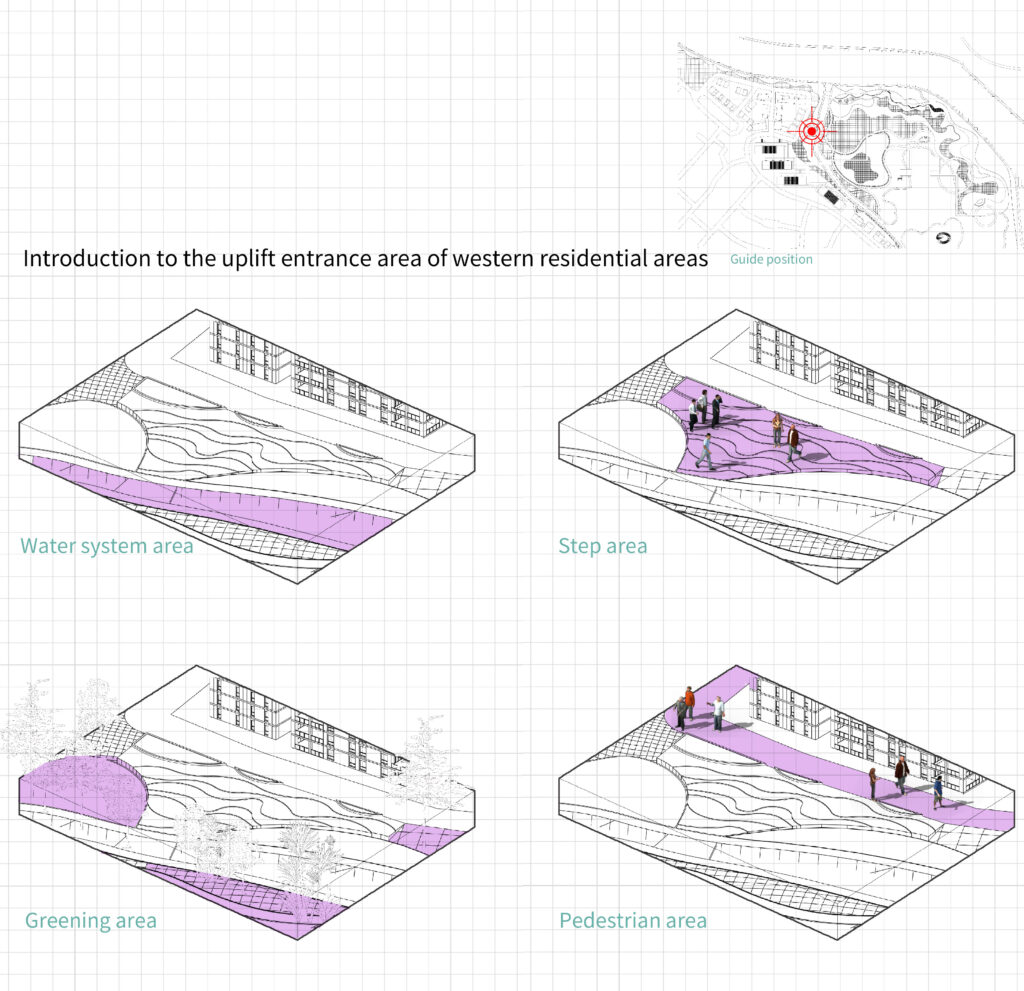 Introduction to the uplift entrance area of western residential areas

Guide position

Water system area

Step area

Greening area

Pedestrian area