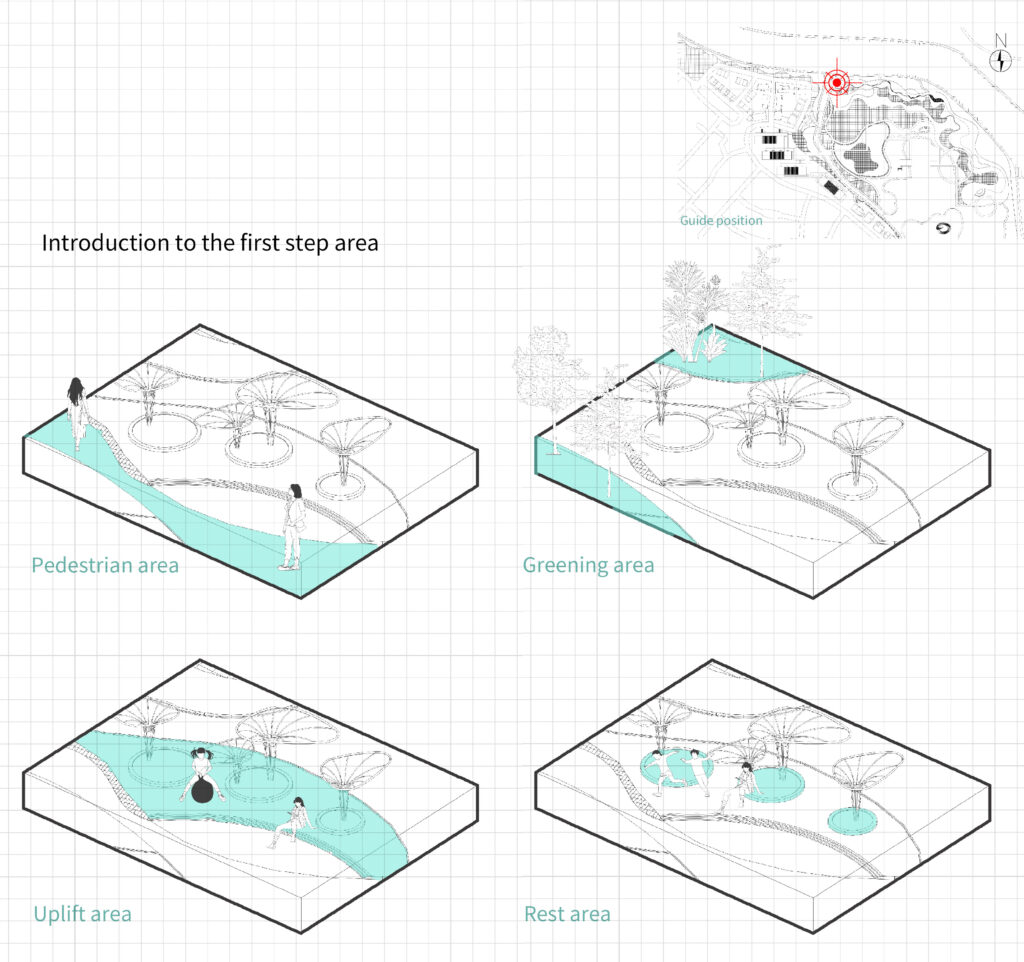 N

Guide position

Introduction to the first step area

Pedestrian area

Greening area

Uplift area

Rest area