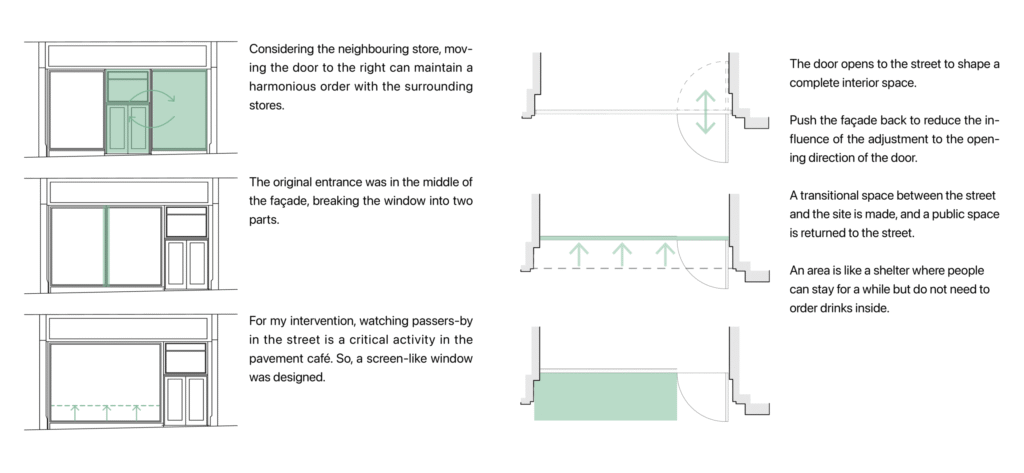 Considering the neighbouring store, moving the door to the right can maintain a harmonious order with the surrounding stores.

The original entrance was in the middle of the façade, breaking the window into two parts.

For my intervention, watching passers-by in the street is a critical activity in the pavement café. So, a screen-like window was designed.

The door opens to the street to shape a complete interior space.

Push the façade back to reduce the influence of the adjustment to the opening direction of the door.

A transitional space between the street and the site is made, and a public space is returned to the street.

An area is like a shelter where people can stay for a while but do not need to order drinks inside.