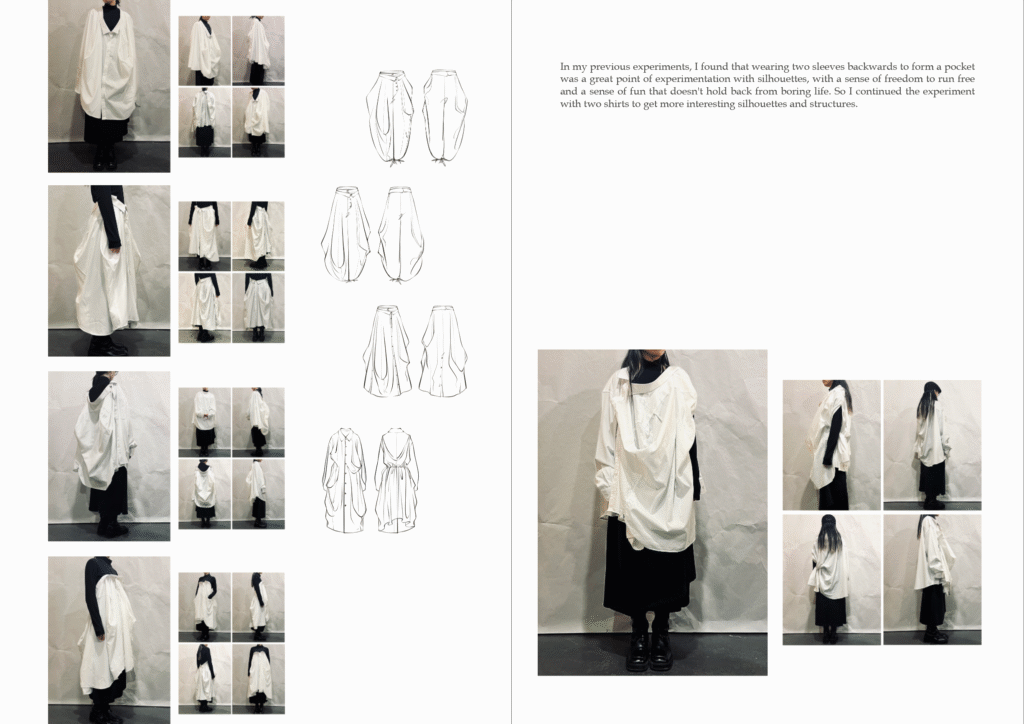 In my previous experiments, I found that wearing two sleeves backwards to form a pocket was a great point of experimentation with silhouettes, with a sense of freedom to run free and a sense of fun that doesn't hold back from boring life. So I continued the experiment with two shirts to get more interesting silhouettes and structures.