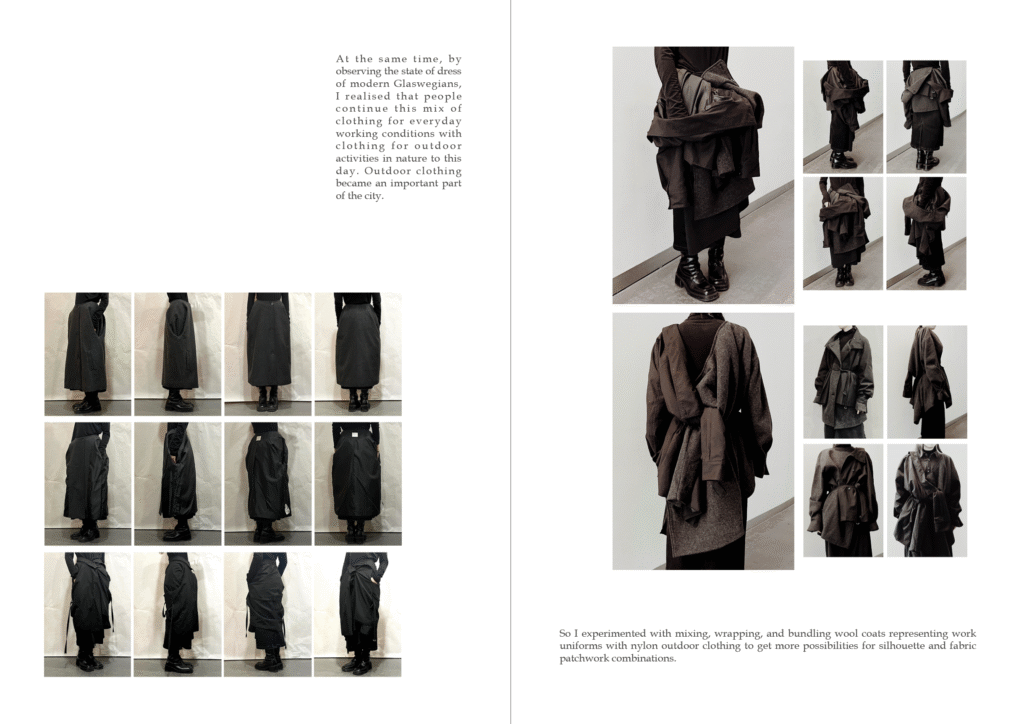 At the same time, by observing the state of dress of modern Glaswegians, I realised that people continue this mix of clothing for everyday working conditions with clothing for outdoor activities in nature to this day. Outdoor clothing became an important part of the city.

So I experimented with mixing, wrapping, and bundling wool coats representing work uniforms with nylon outdoor clothing to get more possibilities for silhouette and fabric patchwork combinations.